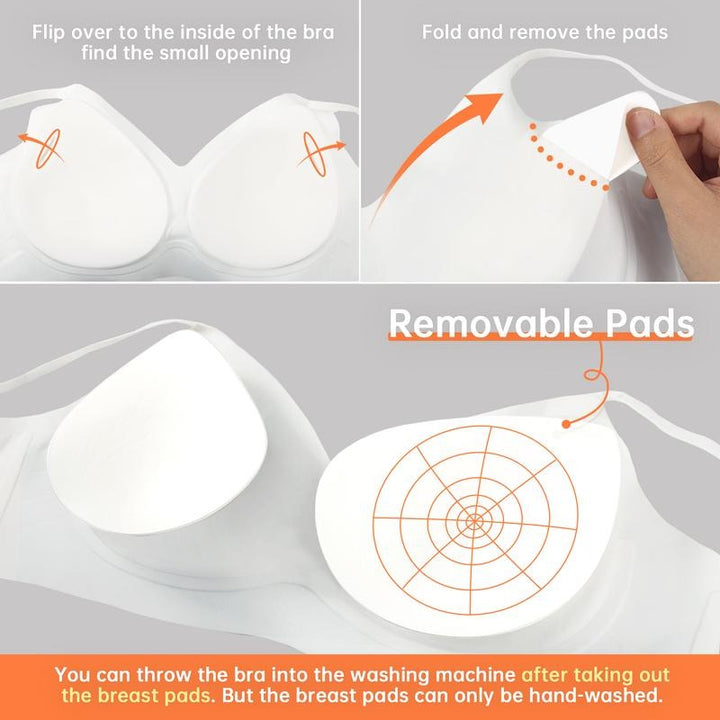 Flip over to the inside of the bra find the small opening

Fold and remove the pads

Removable Pads

You can throw the bra into the washing machine after taking out the breast pads. But the breast pads can only be hand-washed.